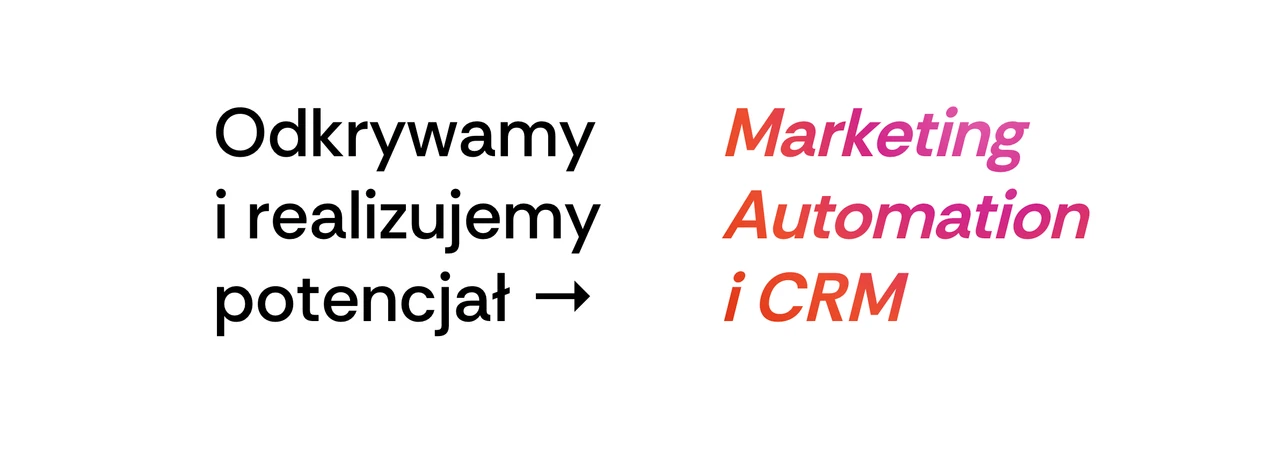 Odkrywamy i realizujemy potencjał →

Marketing Automation i CRM